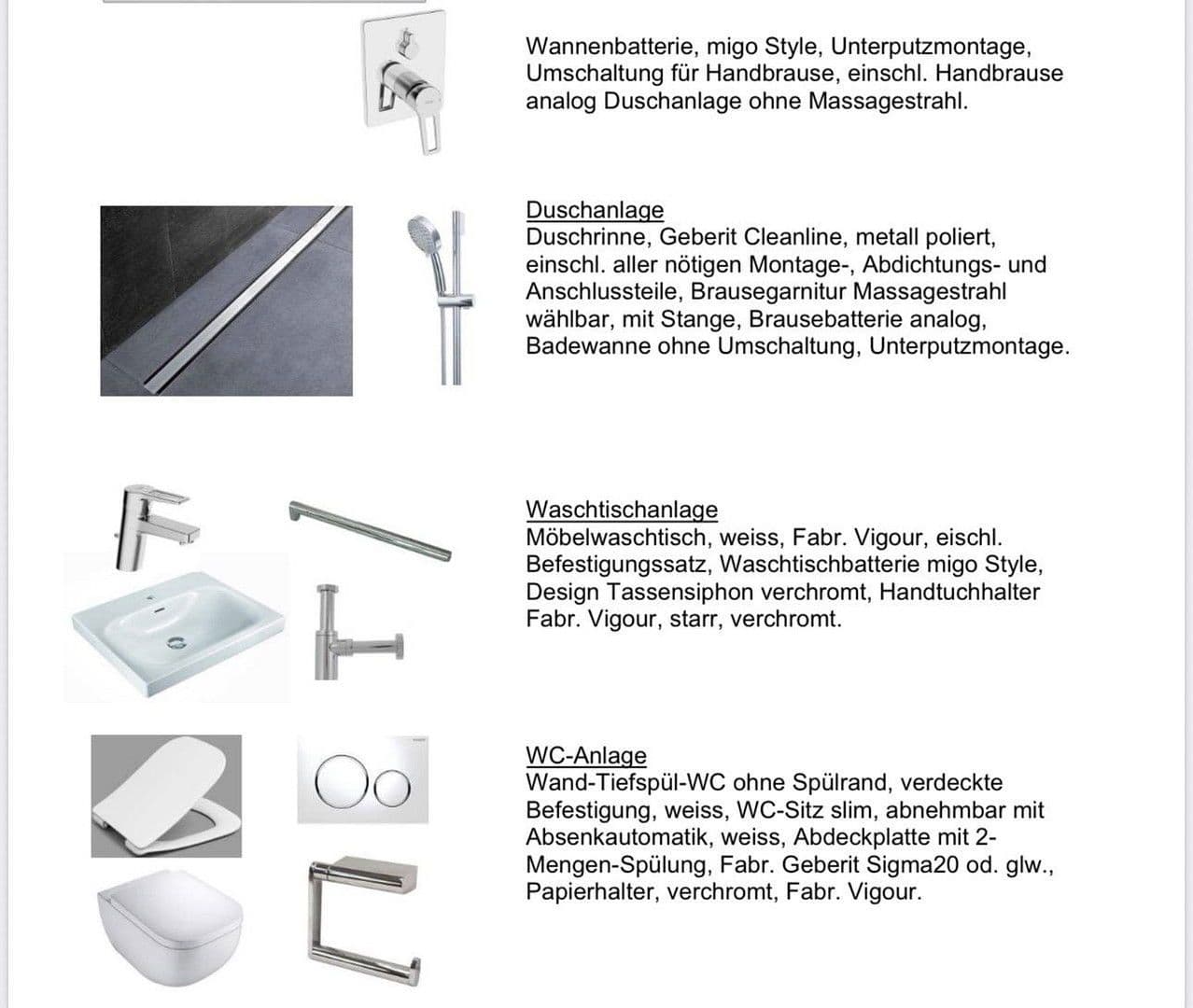 Wannenbatterie, migo Style, Unterputzmontage, Umschaltung für Handbrause, einschl. Handbrause analog Duschanlage ohne Massagestrahl.

Duschanlage
Duschrinne, Geberit Cleanline, metall poliert, einschl. aller nötigen Montage-, Abdichtungs- und Anschlussteile, Brausegarnitur Massagestrahl wählbar, mit Stange, Brausebatterie analog, Badewanne ohne Umschaltung, Unterputzmontage.

Waschtischanlage
Möbelwaschtisch, weiss, Fabr. Vigour, eischl. Befestigungssatz, Waschtischbatterie migo Style, Design Tassensiphon verchromt, Handtuchhalter Fabr. Vigour, starr, verchromt.

WC-Anlage
Wand-Tiefspül-WC ohne Spülrand, verdeckte Befestigung, weiss, WC-Sitz slim, abnehmbar mit Absenkautomatik, weiss, Abdeckplatte mit 2-Mengen-Spülung, Fabr. Geberit Sigma20 od. glw., Papierhalter, verchromt, Fabr. Vigour.